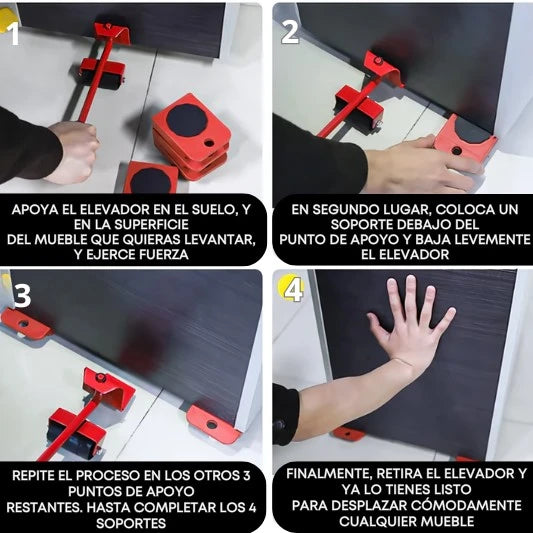 1

APOYA EL ELEVADOR EN EL SUELO, Y EN LA SUPERFICIE DEL MUEBLE QUE QUIERAS LEVANTAR, Y EJERCE FUERZA

2

EN SEGUNDO LUGAR, COLOCA UN SOPORTE DEBAJO DEL PUNTO DE APOYO Y BAJA LEVEMENTE EL ELEVADOR

3

REPITE EL PROCESO EN LOS OTROS 3 PUNTOS DE APOYO RESTANTES. HASTA COMPLETAR LOS 4 SOPORTES

4

FINALMENTE, RETIRA EL ELEVADOR Y YA LO TIENES LISTO PARA DESPLAZAR CÓMODAMENTE CUALQUIER MUEBLE